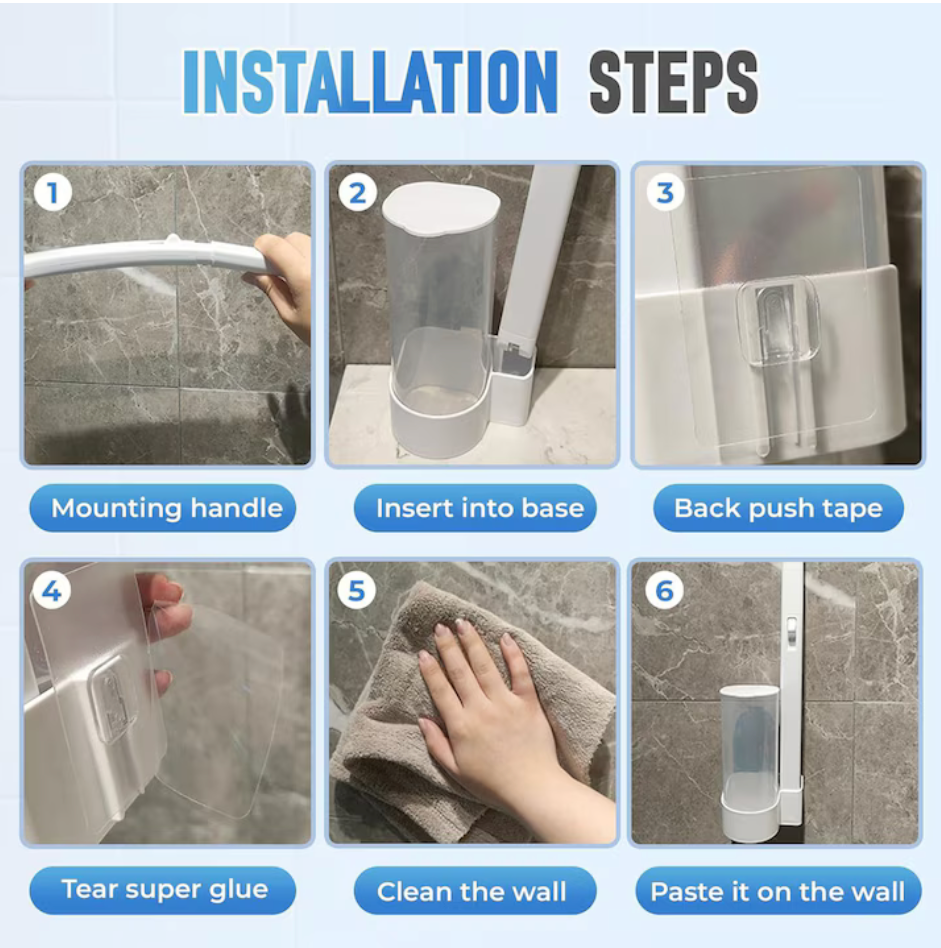 INSTALLATION STEPS

1

Mounting handle

2

Insert into base

3

Back push tape

4

Tear super glue

5

Clean the wall

6

Paste it on the wall